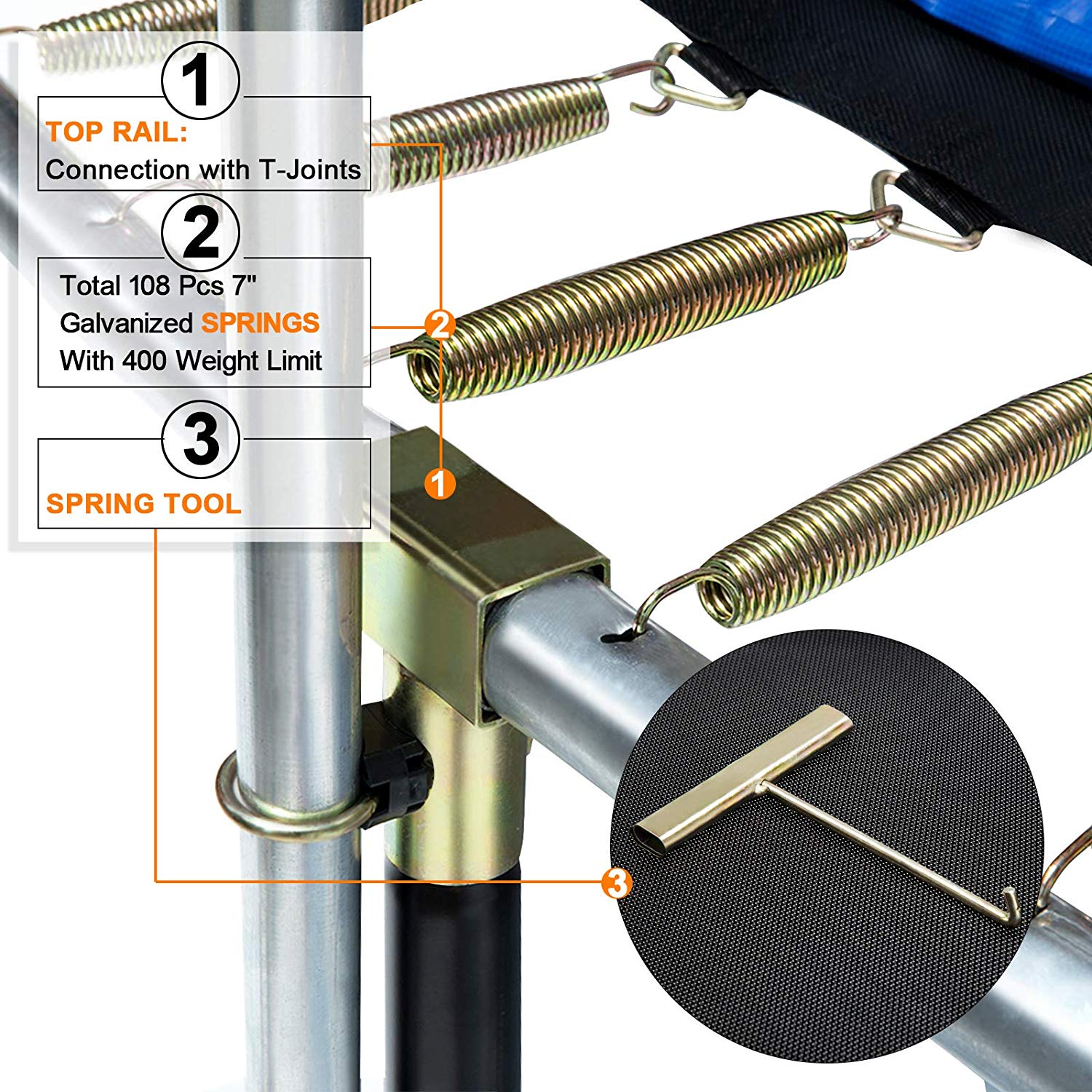 1

TOP RAIL:
Connection with T-Joints

2

Total 108 Pcs 7"
Galvanized SPRINGS
With 400 Weight Limit

3

SPRING TOOL

2

1

3