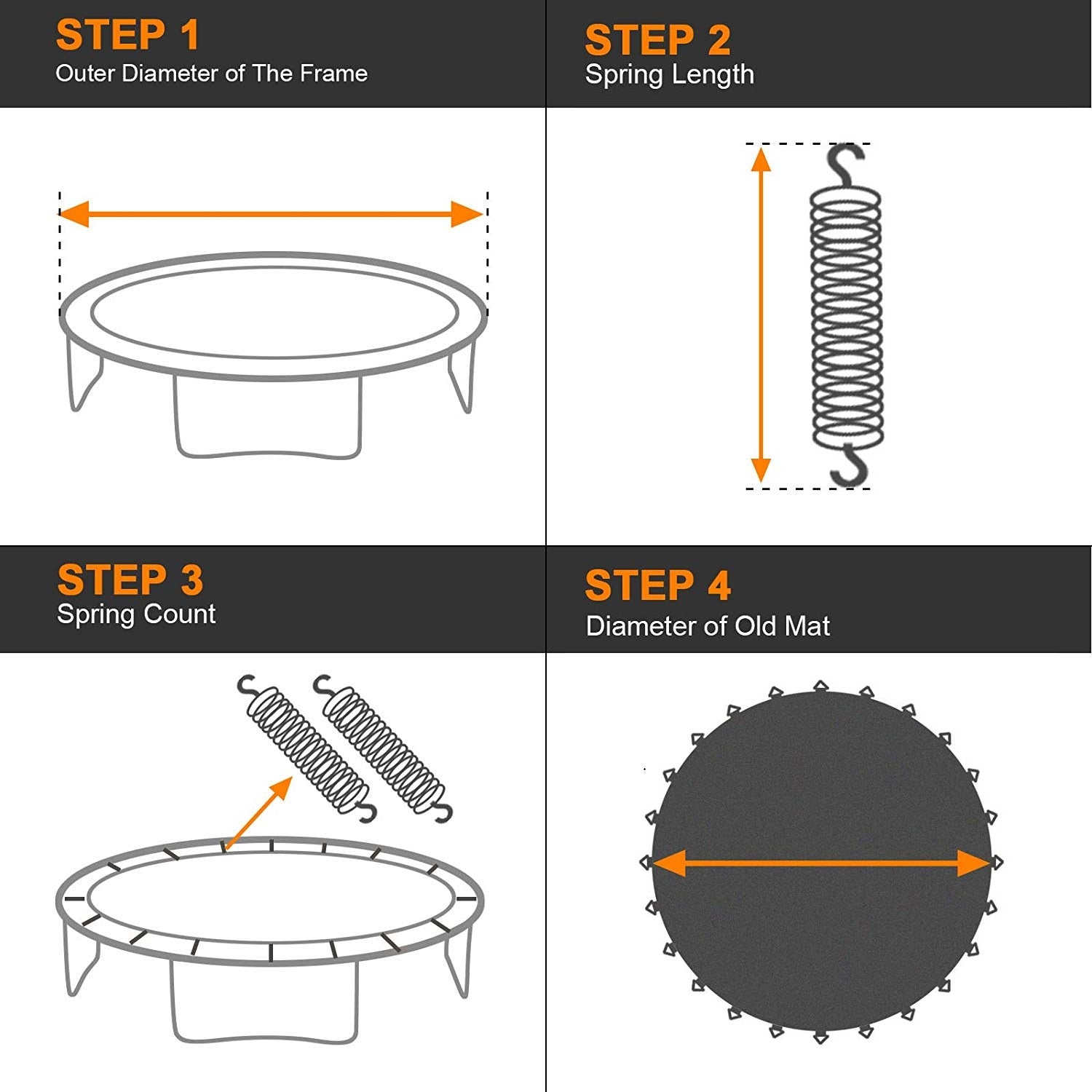 STEP 1
Outer Diameter of The Frame

STEP 2
Spring Length

STEP 3
Spring Count

STEP 4
Diameter of Old Mat