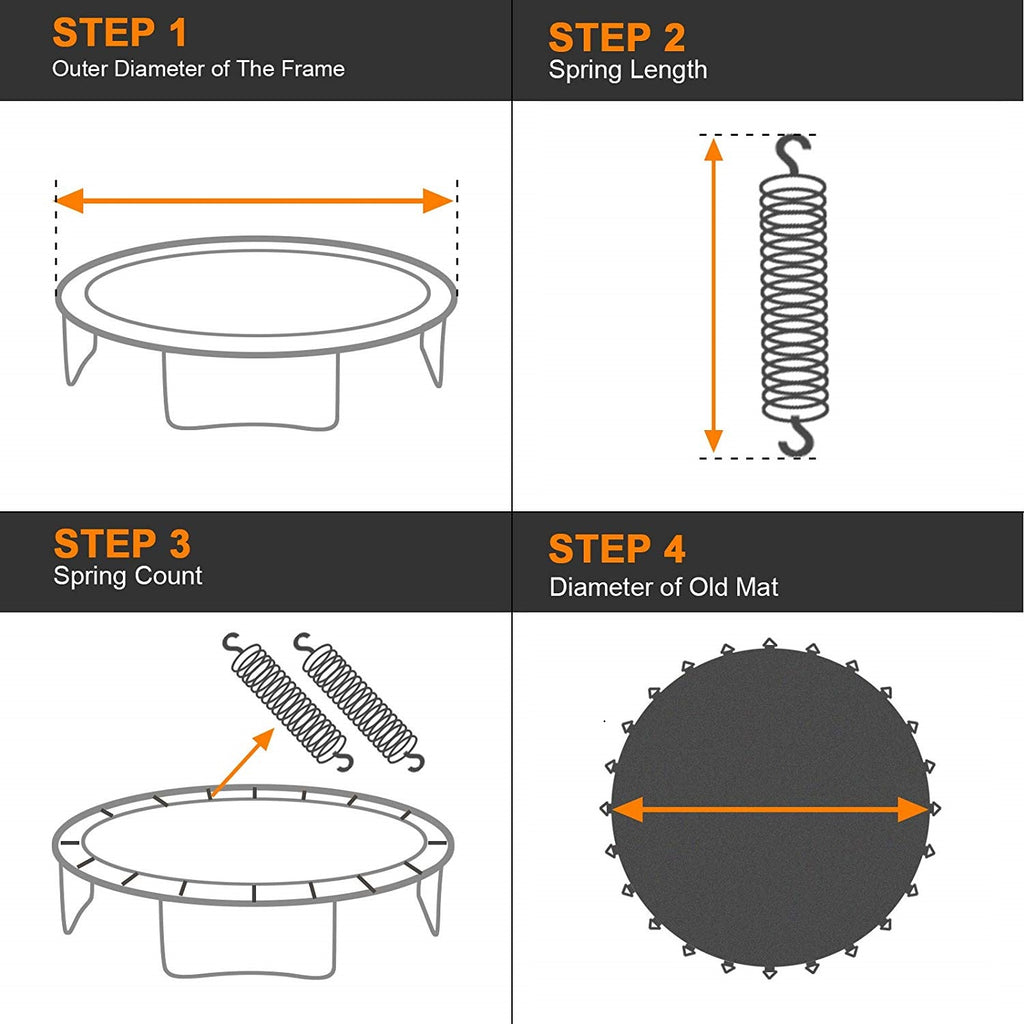 STEP 1
Outer Diameter of The Frame

STEP 2
Spring Length

STEP 3
Spring Count

STEP 4
Diameter of Old Mat