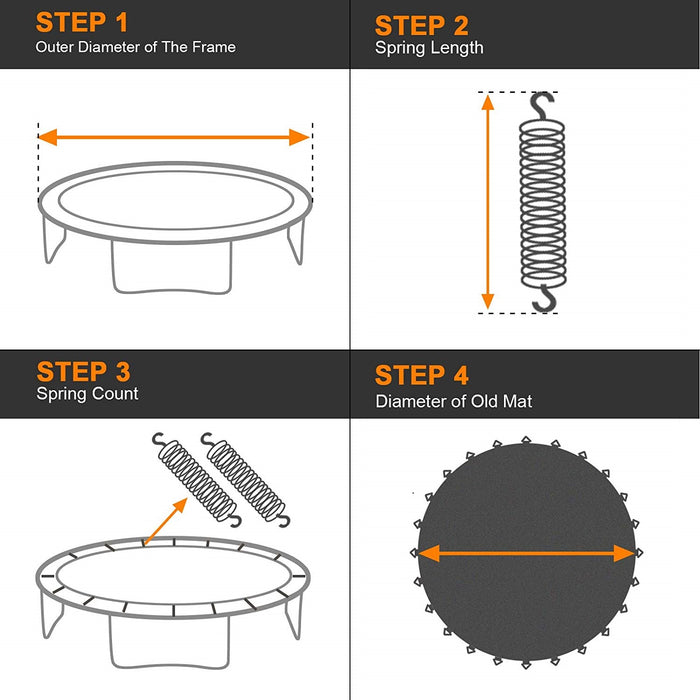 STEP 1
Outer Diameter of The Frame

STEP 2
Spring Length

STEP 3
Spring Count

STEP 4
Diameter of Old Mat