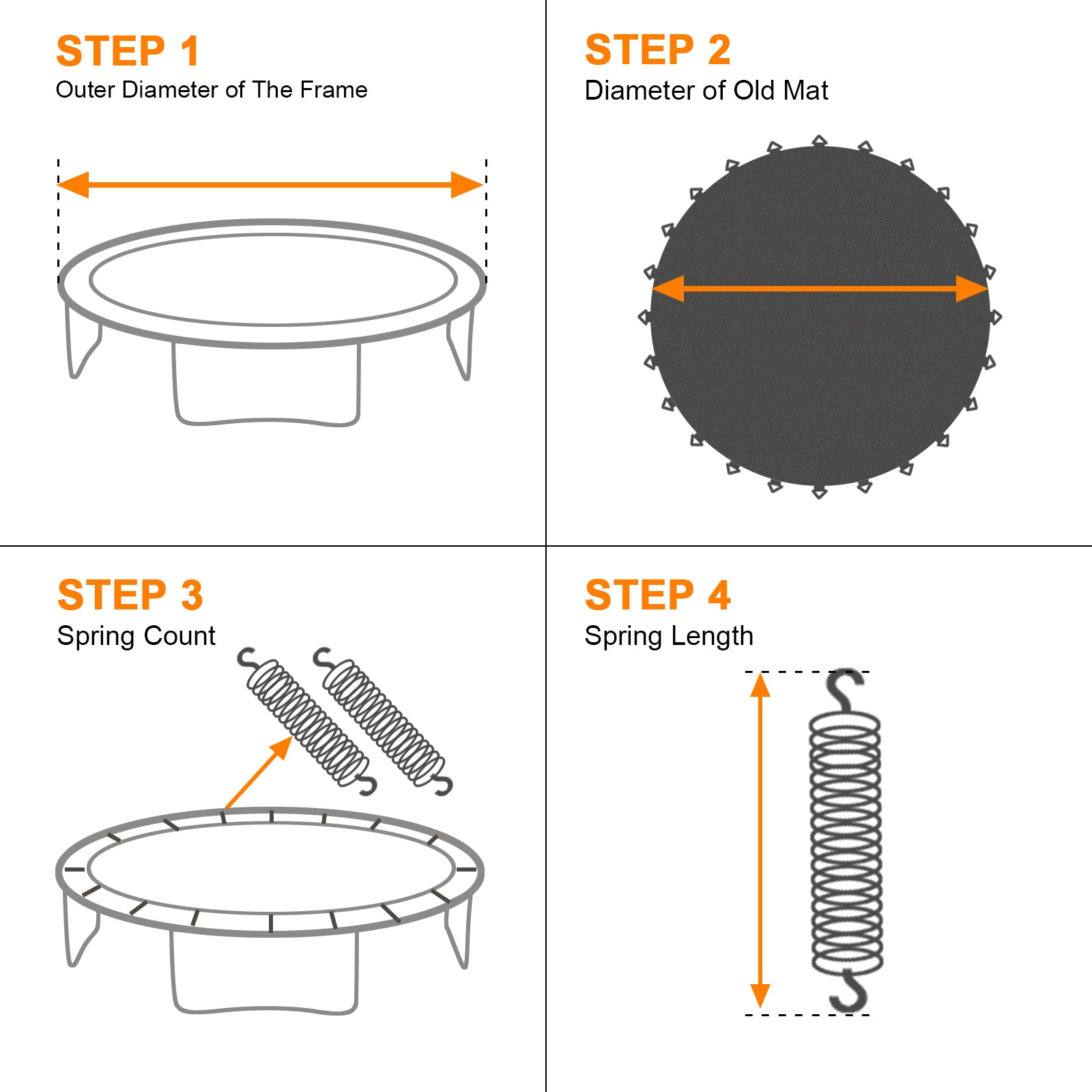 STEP 1
Outer Diameter of The Frame

STEP 2
Diameter of Old Mat

STEP 3
Spring Count

STEP 4
Spring Length