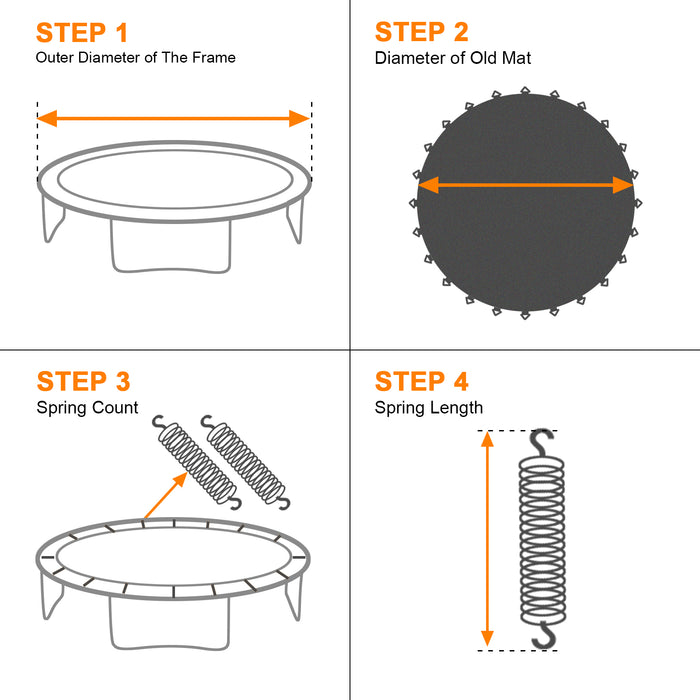 STEP 1
Outer Diameter of The Frame

STEP 2
Diameter of Old Mat

STEP 3
Spring Count

STEP 4
Spring Length